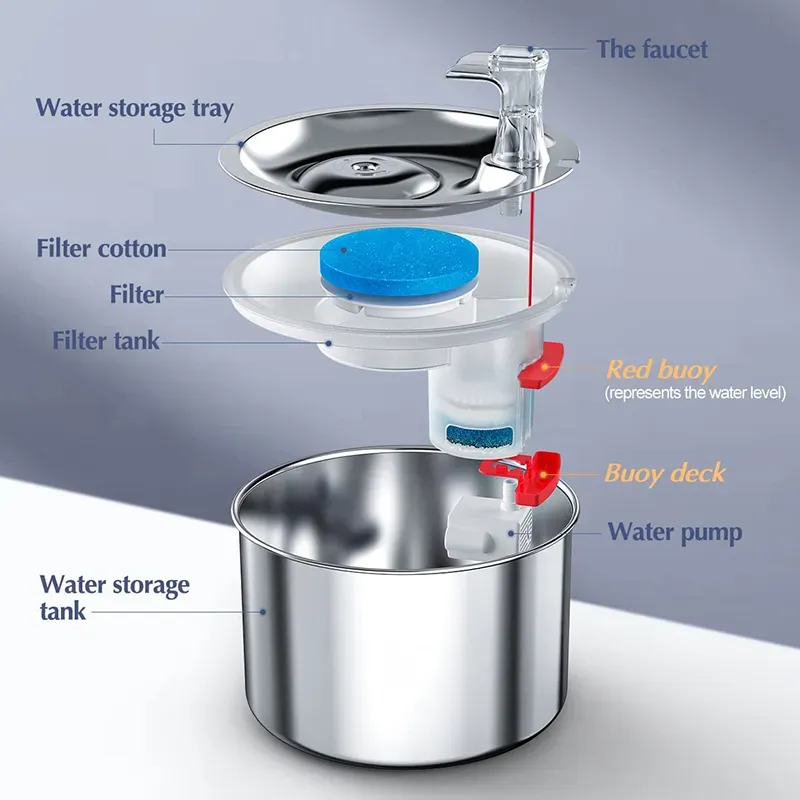 The faucet

Water storage tray

Filter cotton

Filter

Filter tank

Red buoy
(represents the water level)

Buoy deck

Water pump

Water storage tank